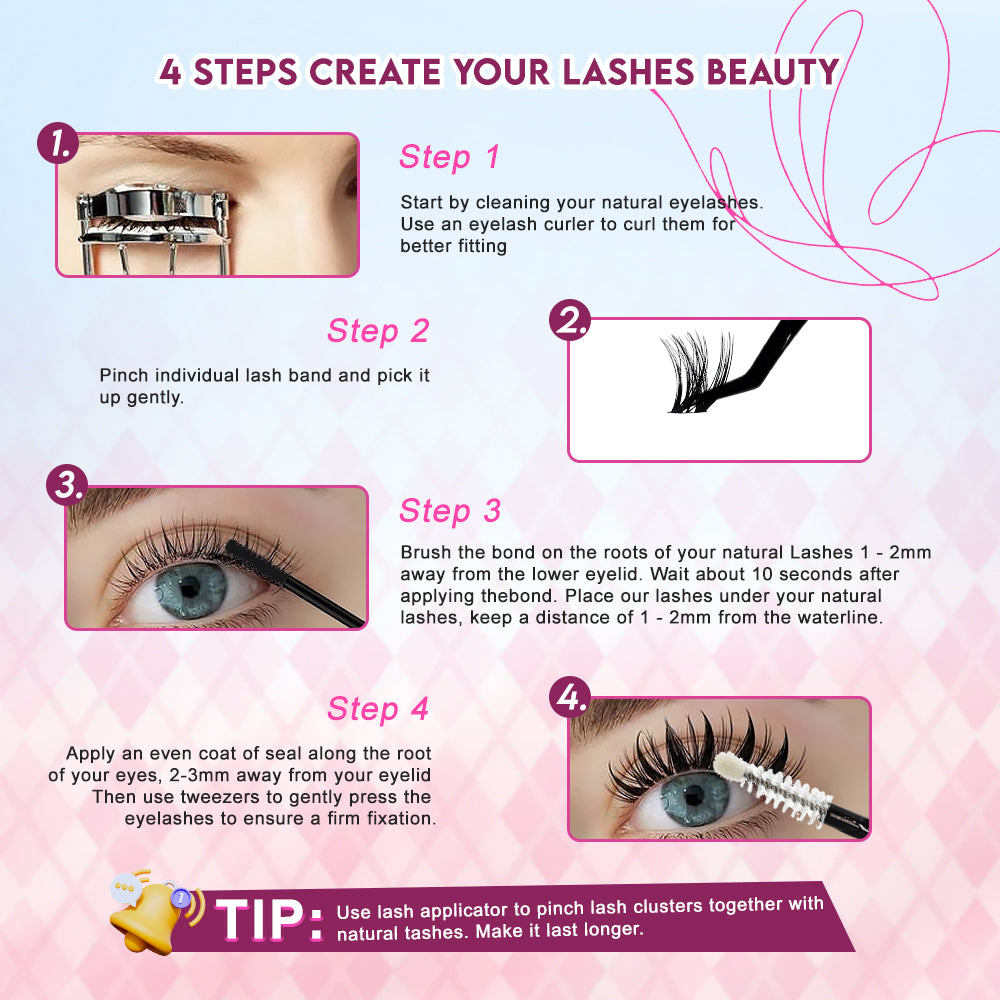 4 STEPS CREATE YOUR LASHES BEAUTY

1.

Step 1

Start by cleaning your natural eyelashes. Use an eyelash curler to curl them for better fitting

Step 2

Pinch individual lash band and pick it up gently.

2.

3.

Step 3

Brush the bond on the roots of your natural Lashes 1 - 2mm away from the lower eyelid. Wait about 10 seconds after applying thebond. Place our lashes under your natural lashes, keep a distance of 1 - 2mm from the waterline.

Step 4

Apply an even coat of seal along the root of your eyes, 2-3mm away from your eyelid Then use tweezers to gently press the eyelashes to ensure a firm fixation.

4.

TIP: Use lash applicator to pinch lash clusters together with natural tashes. Make it last longer.