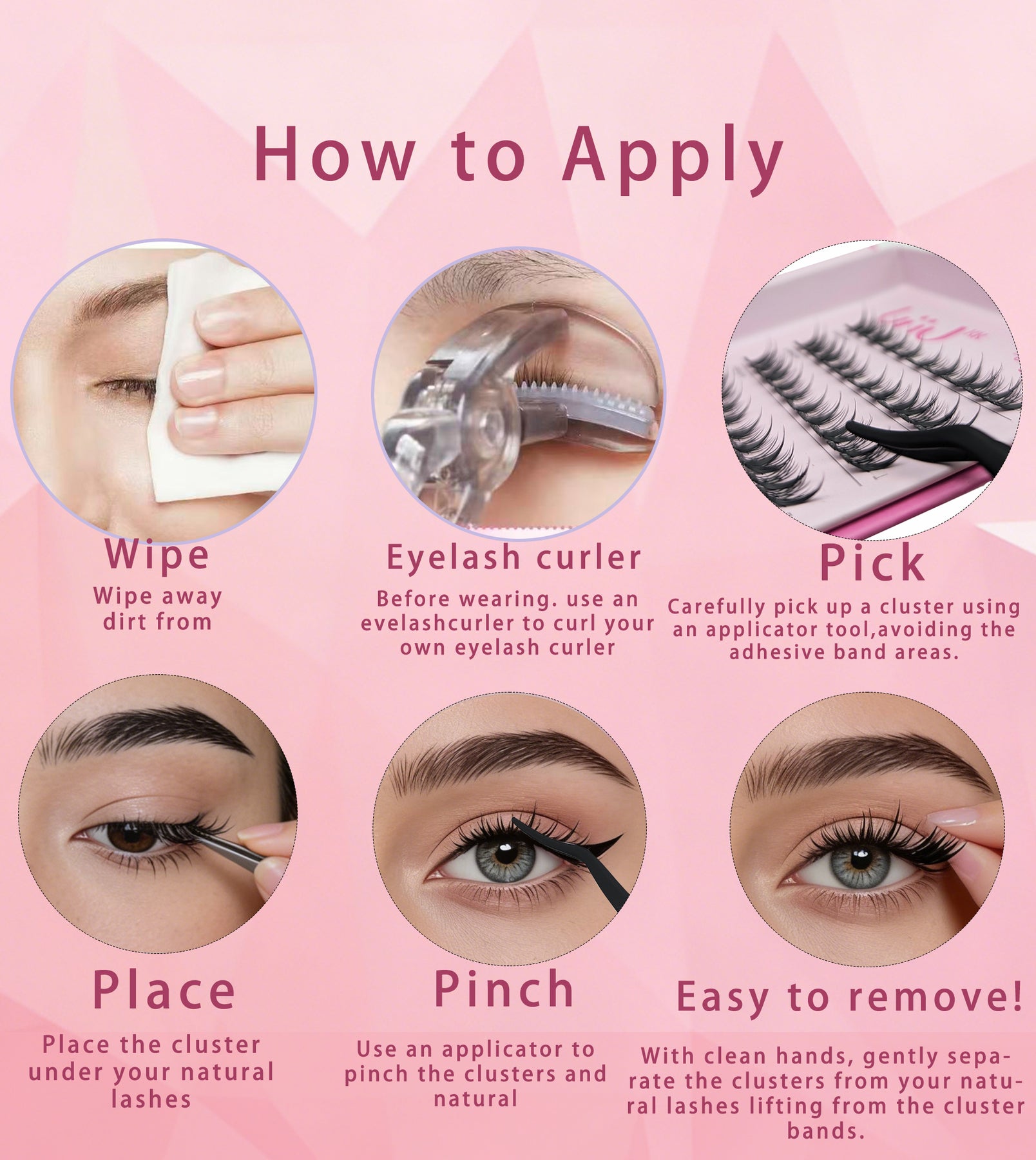 How to Apply

Wipe

Wipe away dirt from

Eyelash curler

Before wearing. use an evelashcurler to curl your own eyelash curler

Pick

Carefully pick up a cluster using an applicator tool,avoiding the adhesive band areas.

Place

Place the cluster under your natural lashes

Pinch

Use an applicator to pinch the clusters and natural

Easy to remove!

With clean hands, gently separate the clusters from your natural lashes lifting from the cluster bands.